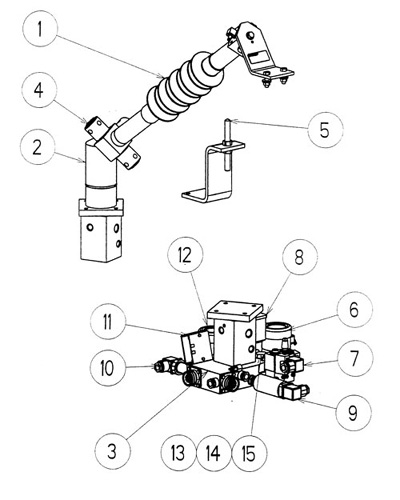 1
4
2
5
12
8
11
6
10
7
9
3
13
14
15